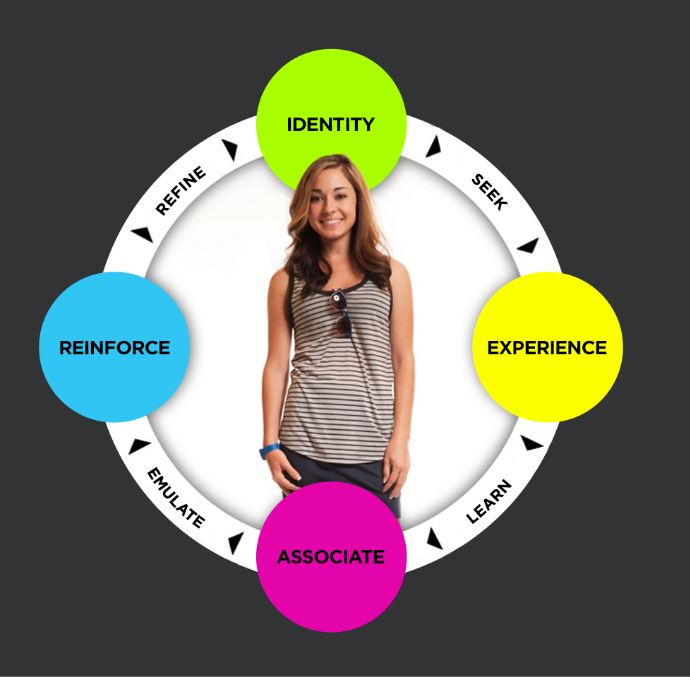 IDENTITY

SEEK

EXPERIENCE

LEARN

ASSOCIATE

EMULATE

REINFORCE

REFINE